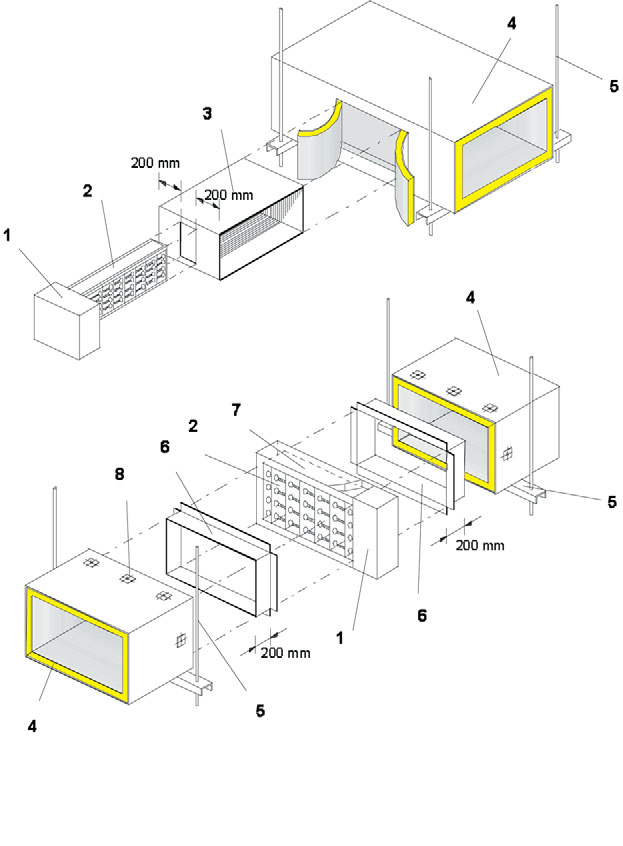 4
5
3
200 mm
200 mm
2
1
4
7
2
6
8
5
200 mm
6
1
200 mm
5
4