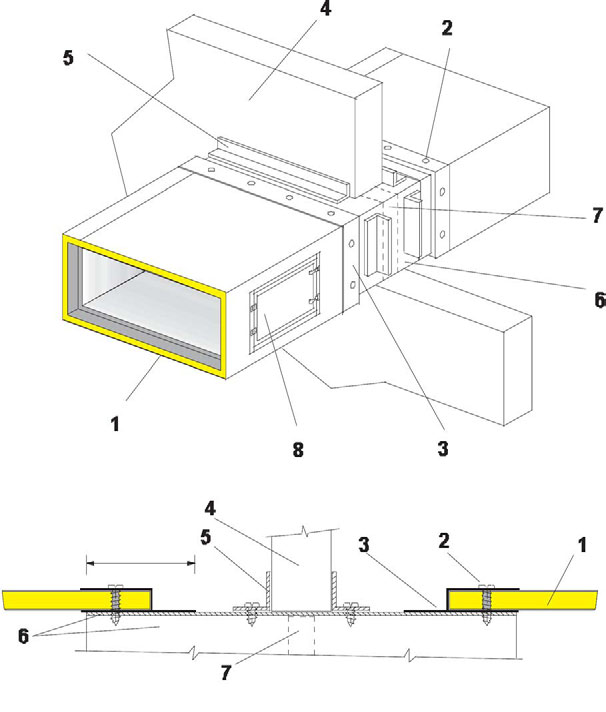 4
2
5
7
6
1
8
3

4
5
3
2
1
6
7